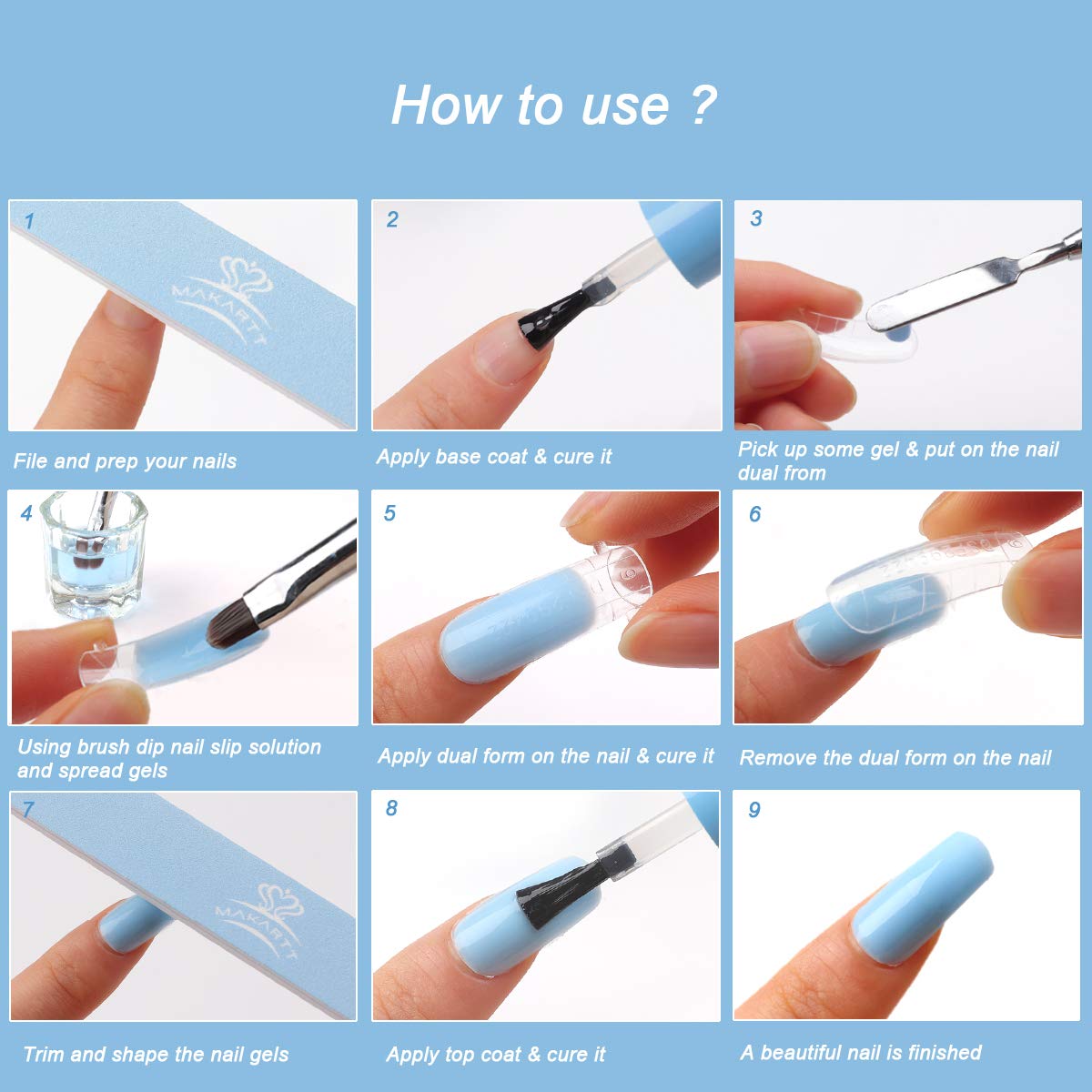 How to use ?

1
MAKARTT
File and prep your nails

2
Apply base coat & cure it

3
Pick up some gel & put on the nail dual from

4
Using brush dip nail slip solution and spread gels

5
Apply dual form on the nail & cure it

6
Remove the dual form on the nail

7
MAKARTT
Trim and shape the nail gels

8
Apply top coat & cure it

9
A beautiful nail is finished