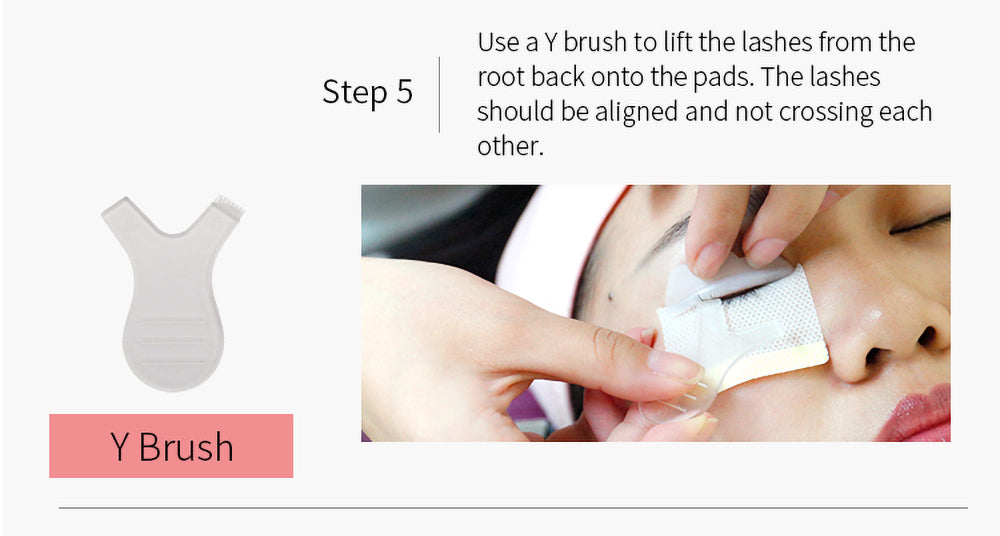 Step 5

Use a Y brush to lift the lashes from the root back onto the pads. The lashes should be aligned and not crossing each other.

Y Brush